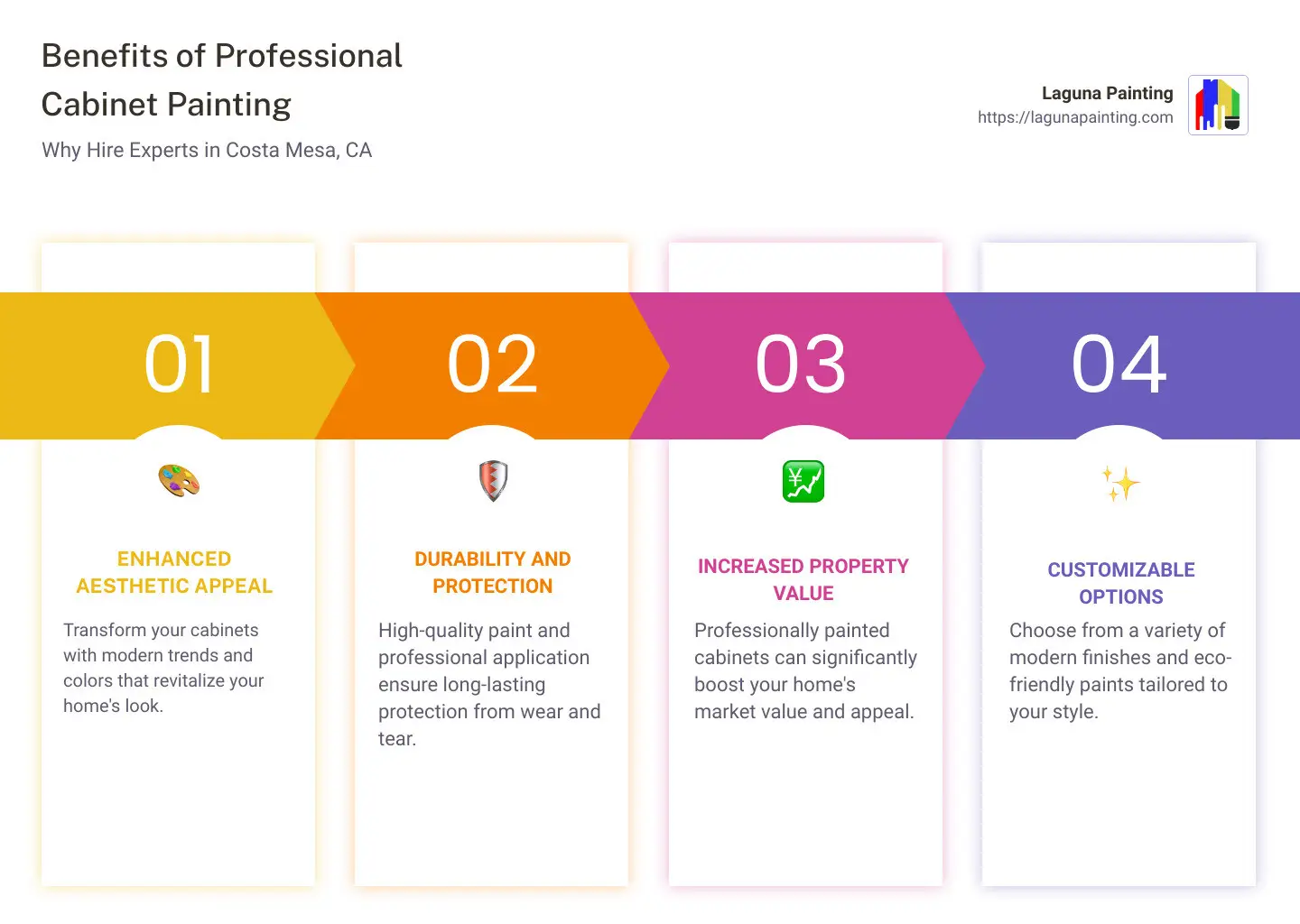 Benefits of Professional Cabinet Painting

Why Hire Experts in Costa Mesa, CA

Laguna Painting
https://lagunapainting.com

01

ENHANCED AESTHETIC APPEAL

Transform your cabinets with modern trends and colors that revitalize your home's look.

02

DURABILITY AND PROTECTION

High-quality paint and professional application ensure long-lasting protection from wear and tear.

03

INCREASED PROPERTY VALUE

Professionally painted cabinets can significantly boost your home's market value and appeal.

04

CUSTOMIZABLE OPTIONS

Choose from a variety of modern finishes and eco-friendly paints tailored to your style.